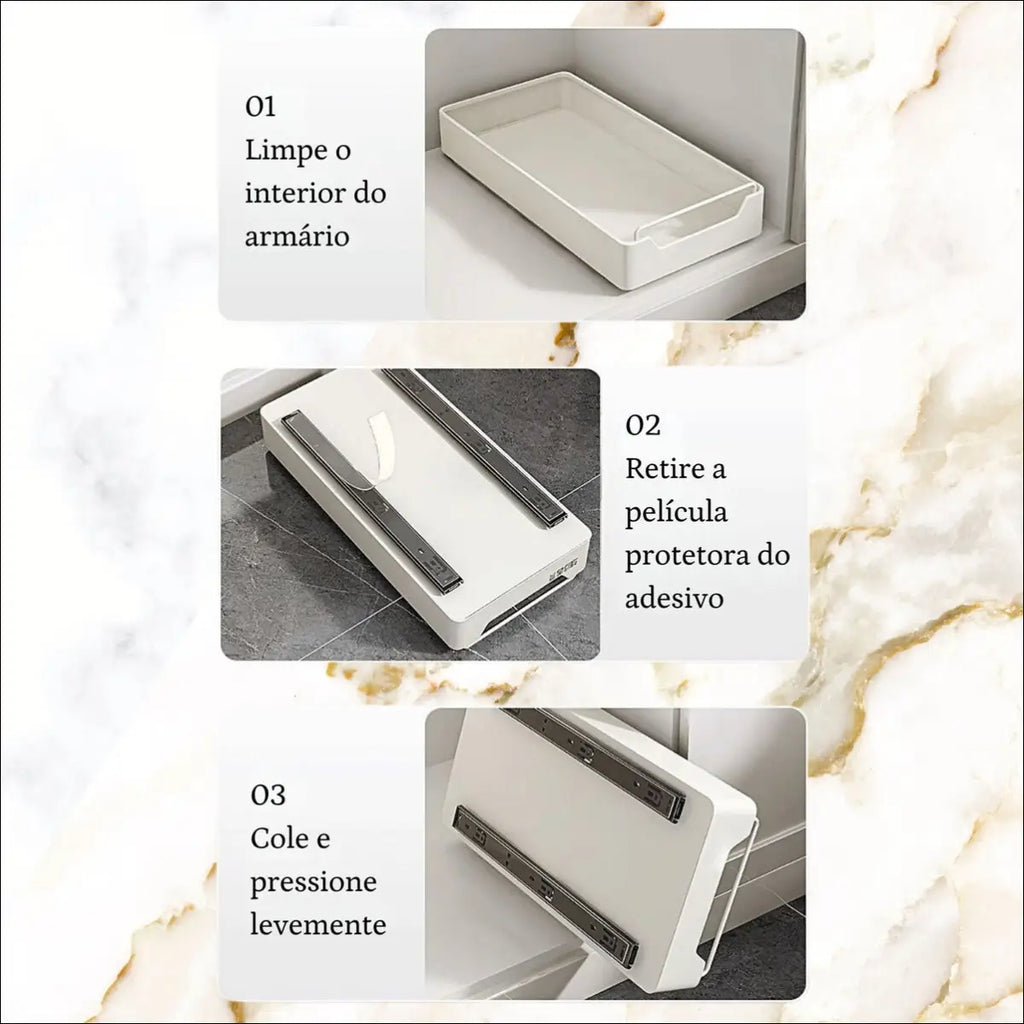 01
Limpe o interior do armário

02
Retire a película protetora do adesivo

03
Cole e pressione levemente