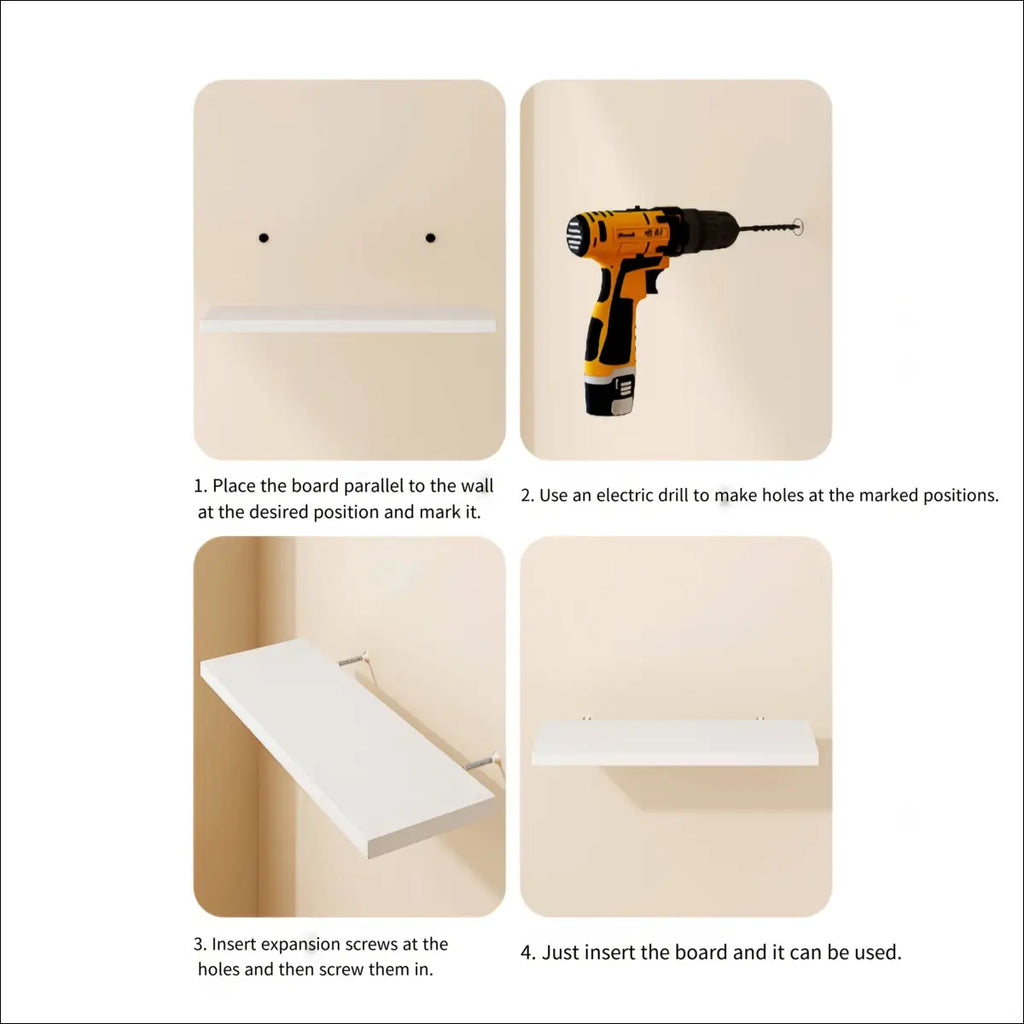 1. Place the board parallel to the wall at the desired position and mark it.

2. Use an electric drill to make holes at the marked positions.

3. Insert expansion screws at the holes and then screw them in.

4. Just insert the board and it can be used.